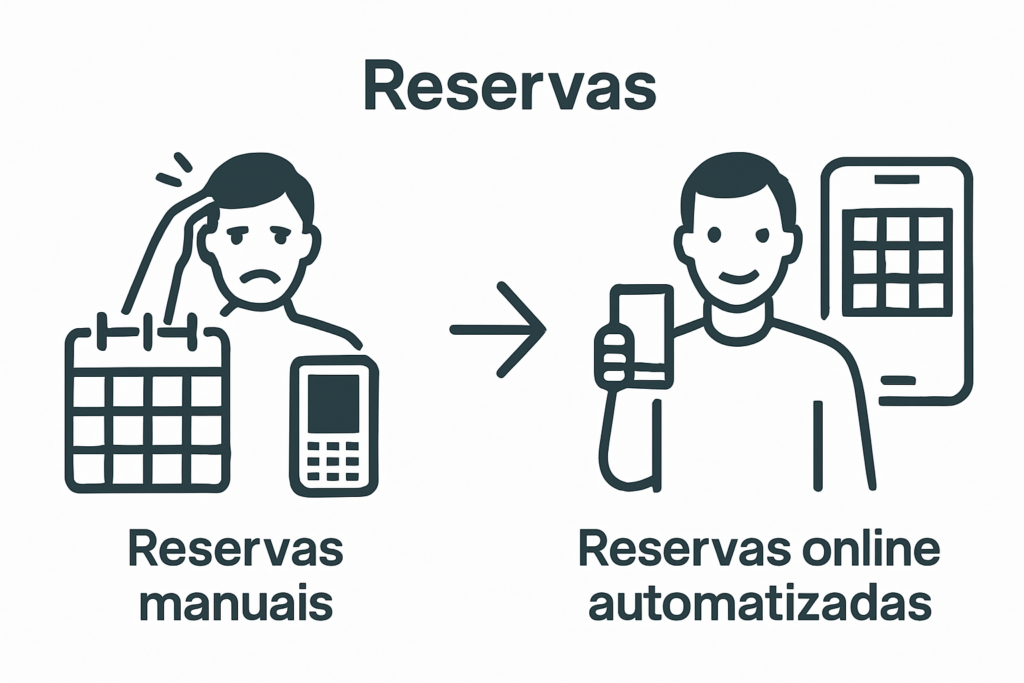 Reservas

Reservas manuais

Reservas online automatizadas